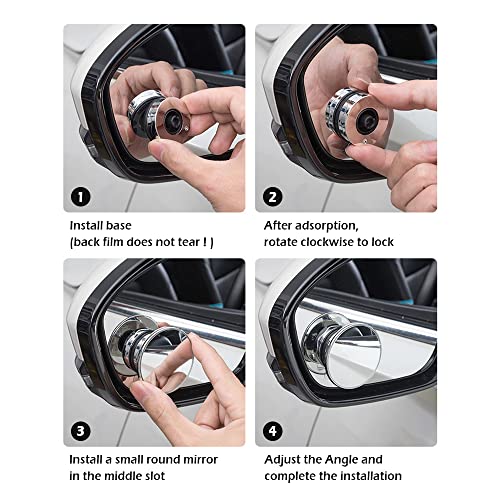 1

Install base
(back film does not tear ! )

2

After adsorption,
rotate clockwise to lock

3

Install a small round mirror
in the middle slot

4

Adjust the Angle and
complete the installation